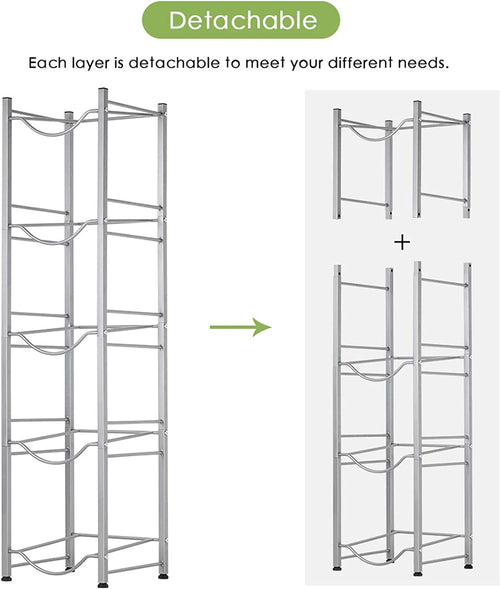 Detachable

Each layer is detachable to meet your different needs.

+